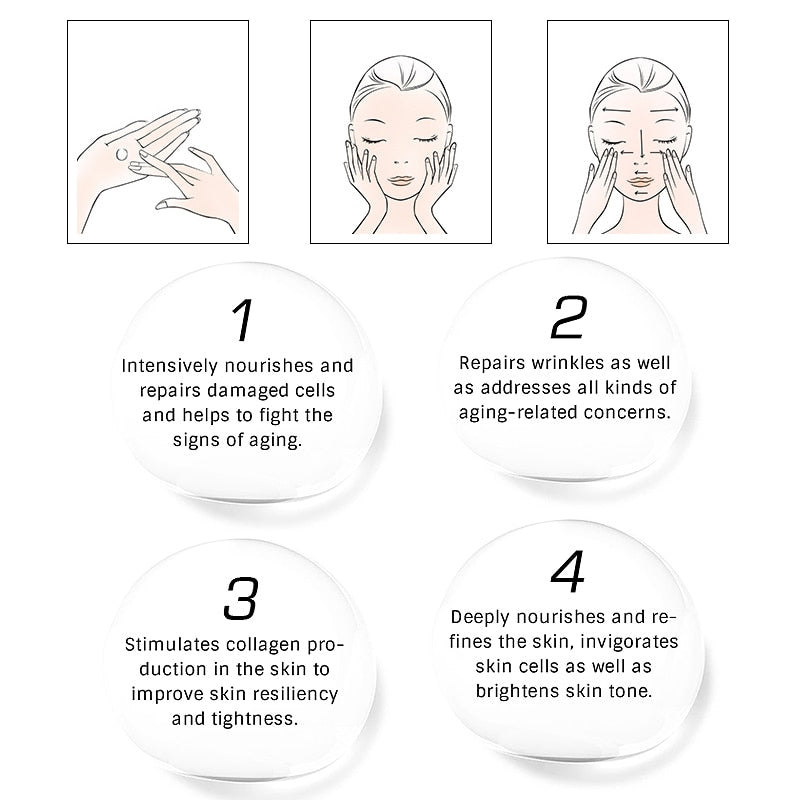 1

Intensively nourishes and repairs damaged cells and helps to fight the signs of aging.

2

Repairs wrinkles as well as addresses all kinds of aging-related concerns.

3

Stimulates collagen production in the skin to improve skin resiliency and tightness.

4

Deeply nourishes and refines the skin, invigorates skin cells as well as brightens skin tone.